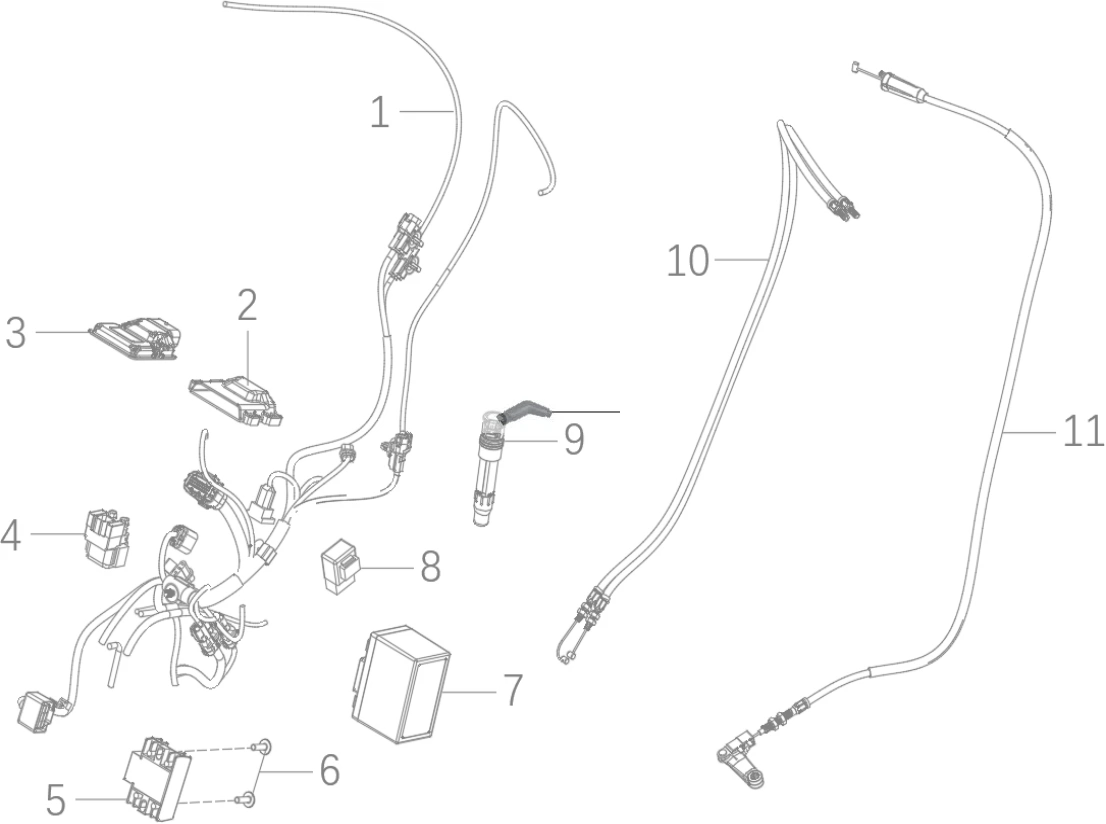 1
2
3
4
5
6
7
8
9
10
11